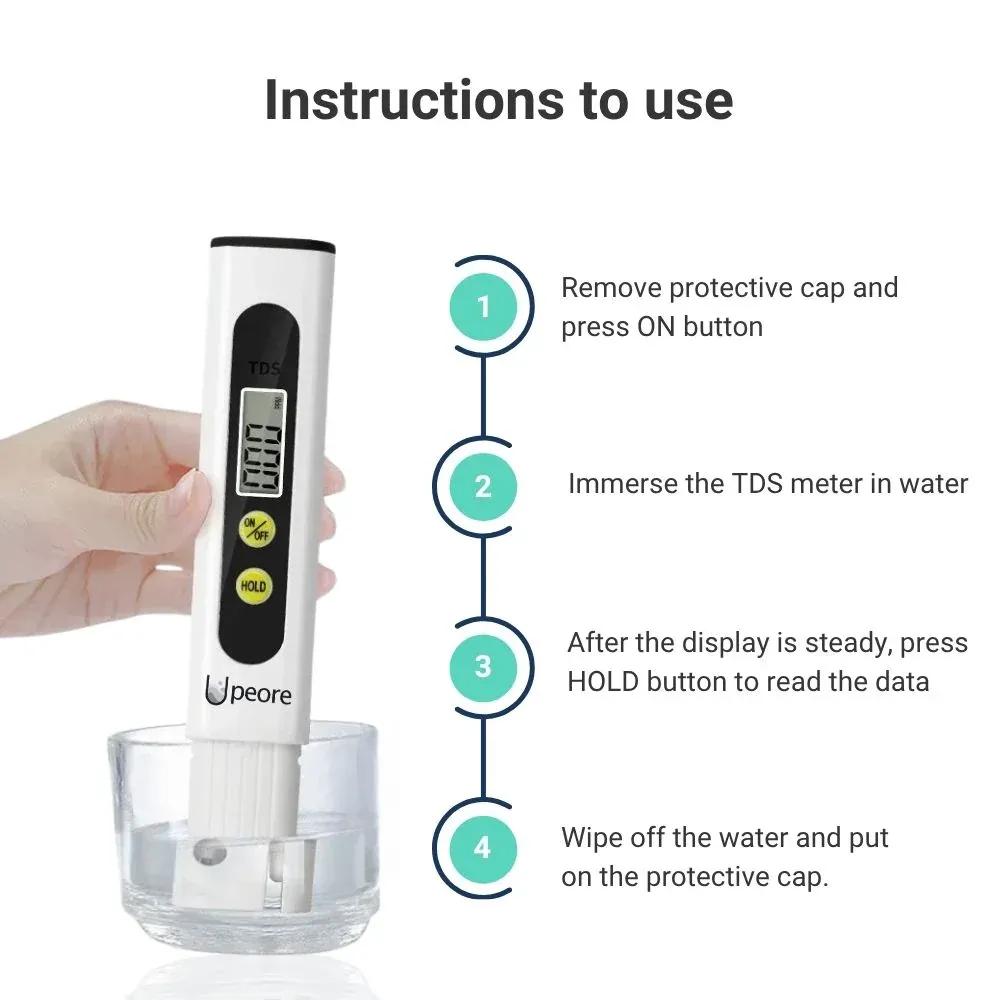 Instructions to use

TDS

000

ON/OFF

HOLD

Upeore

1 Remove protective cap and press ON button

2 Immerse the TDS meter in water

3 After the display is steady, press HOLD button to read the data

4 Wipe off the water and put on the protective cap.